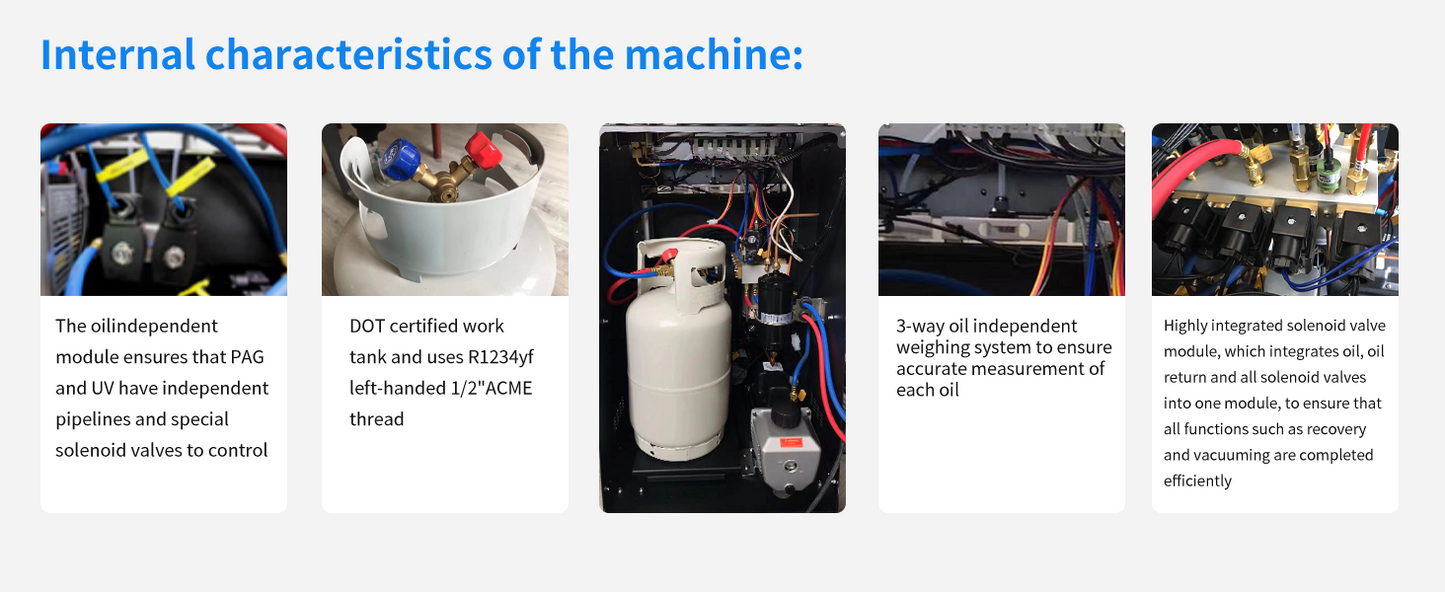 Internal characteristics of the machine:

The oilindependent module ensures that PAG and UV have independent pipelines and special solenoid valves to control

DOT certified work tank and uses R1234yf left-handed 1/2"ACME thread

3-way oil independent weighing system to ensure accurate measurement of each oil

Highly integrated solenoid valve module, which integrates oil, oil return and all solenoid valves into one module, to ensure that all functions such as recovery and vacuuming are completed efficiently