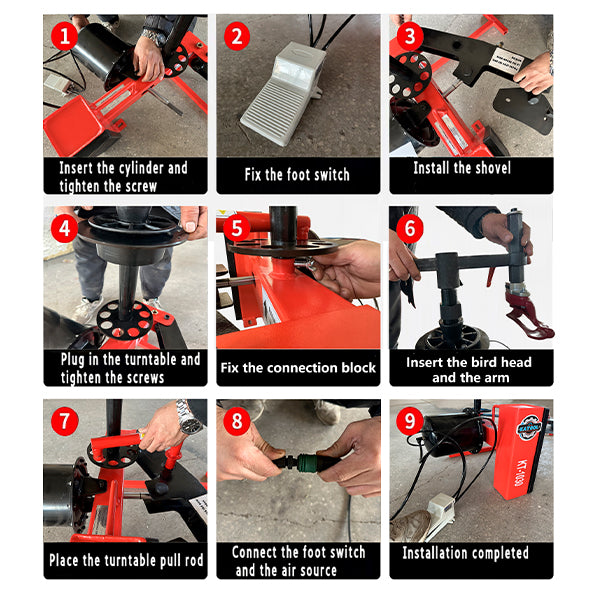 1
Insert the cylinder and tighten the screw

2
Fix the foot switch

3
Install the shovel

4
Plug in the turntable and tighten the screws

5
Fix the connection block

6
Insert the bird head and the arm

7
Place the turntable pull rod

8
Connect the foot switch and the air source

9
KATOOL
KT-1030
Installation completed