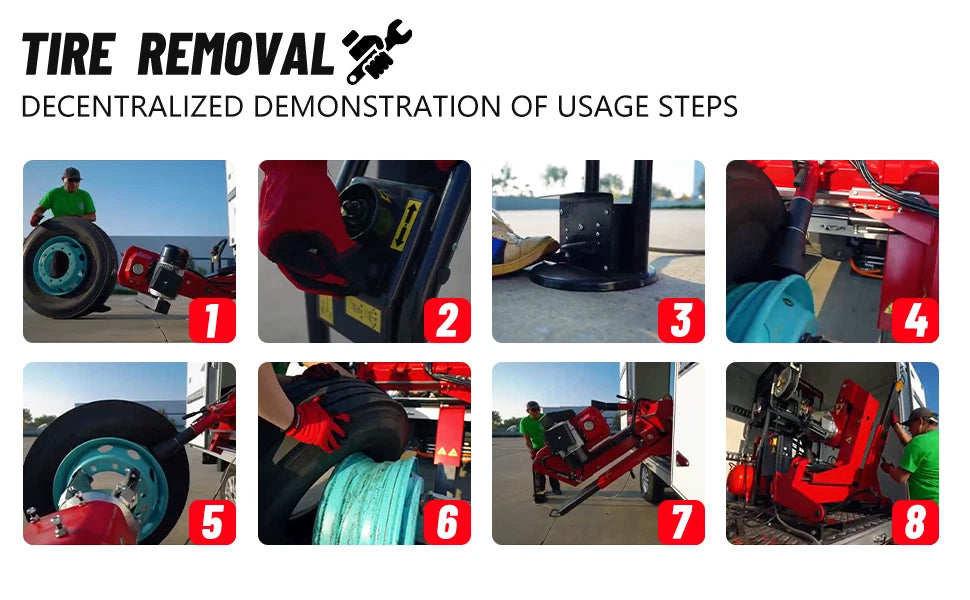 TIRE REMOVAL
DECENTRALIZED DEMONSTRATION OF USAGE STEPS

1

2

3

4

5

6

7

8