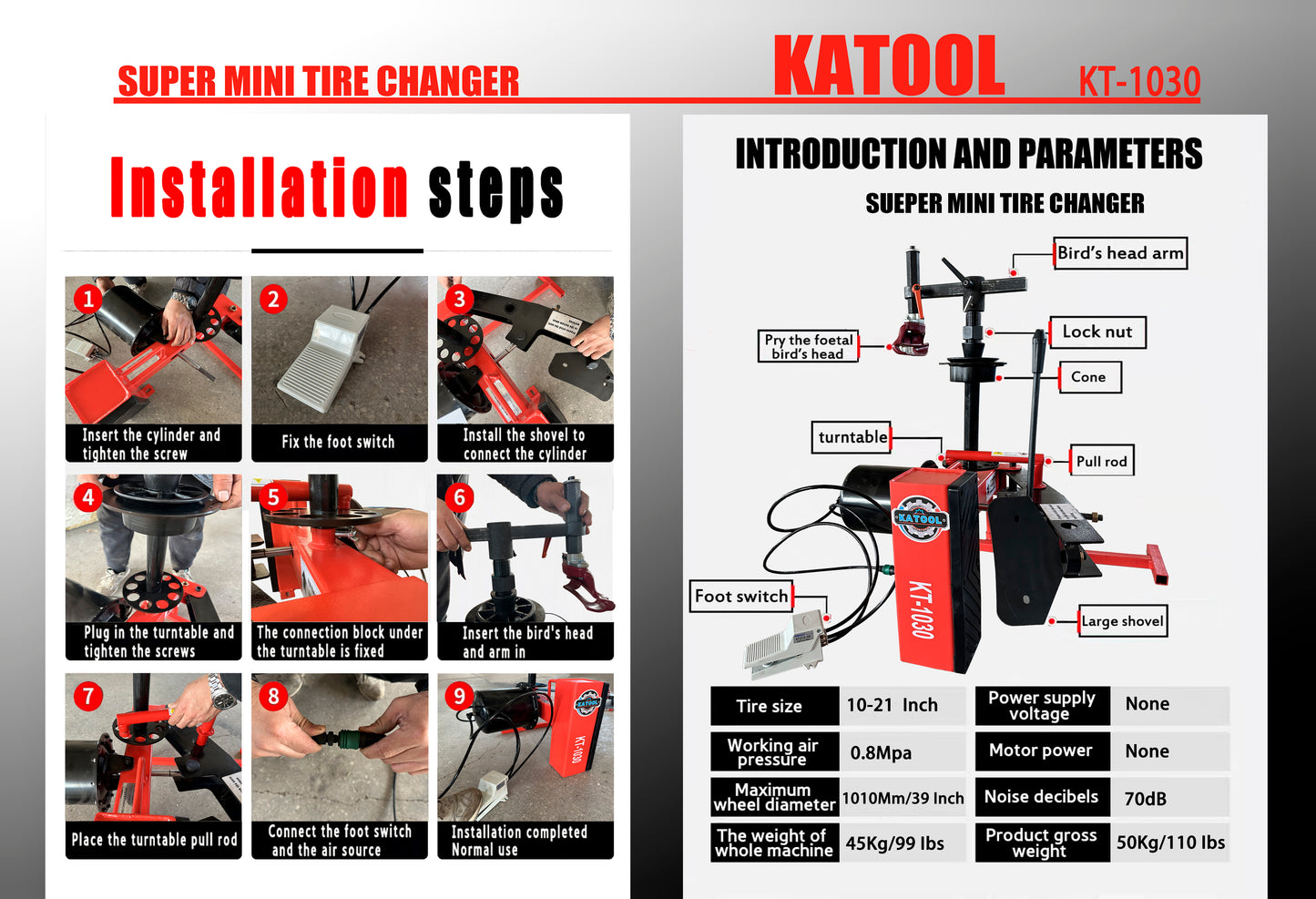 SUPER MINI TIRE CHANGER

KATOOL KT-1030

Installation steps

1 Insert the cylinder and tighten the screw

2 Fix the foot switch

3 Install the shovel to connect the cylinder

4 Plug in the turntable and tighten the screws

5 The connection block under the turntable is fixed

6 Insert the bird's head and arm in

7 Place the turntable pull rod

8 Connect the foot switch and the air source

9 Installation completed Normal use

INTRODUCTION AND PARAMETERS

SUEPER MINI TIRE CHANGER

Bird's head arm

Pry the foetal bird's head

Lock nut

Cone

turntable

Pull rod

KATOOL

KT-1030

Foot switch

Large shovel

| Tire size | 10-21 Inch | Power supply voltage | None |
|---|---|---|---|
| Working air pressure | 0.8Mpa | Motor power | None |
| Maximum wheel diameter | 1010Mm/39 Inch | Noise decibels | 70dB |
| The weight of whole machine | 45Kg/99 lbs | Product gross weight | 50Kg/110 lbs |